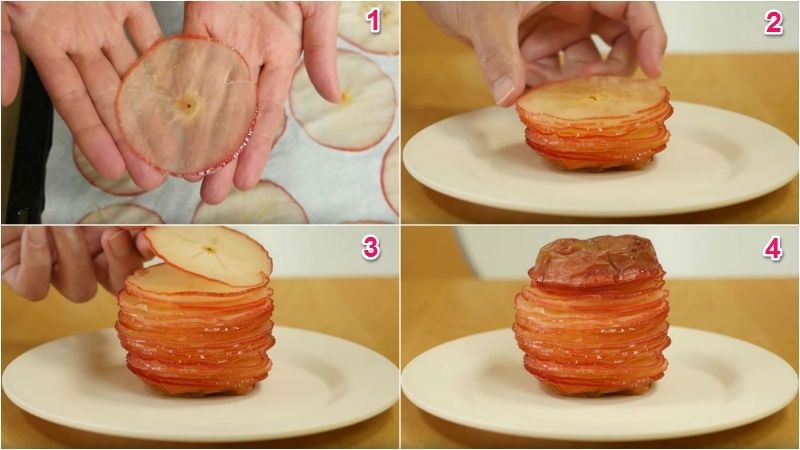 1
2
3
4