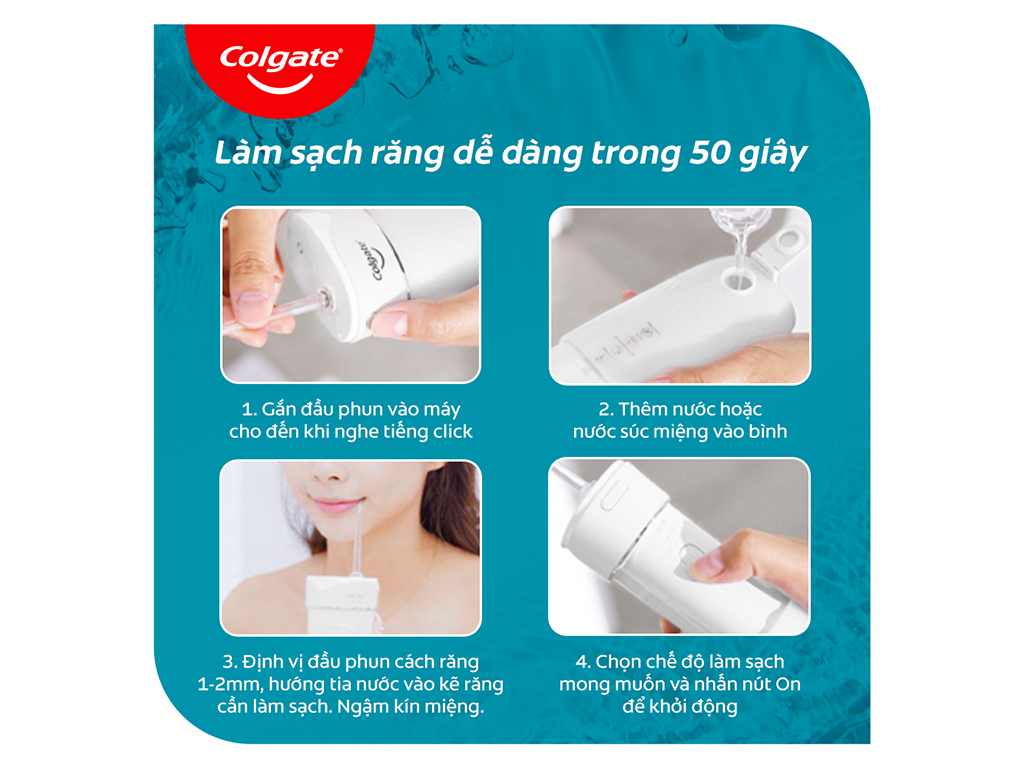 Colgate

Làm sạch răng dễ dàng trong 50 giây

Colgate

1. Gắn đầu phun vào máy cho đến khi nghe tiếng click

2. Thêm nước hoặc nước súc miệng vào bình

3. Định vị đầu phun cách răng 1-2mm, hướng tia nước vào kẽ răng cần làm sạch. Ngậm kín miệng.

4. Chọn chế độ làm sạch mong muốn và nhấn nút On để khởi động