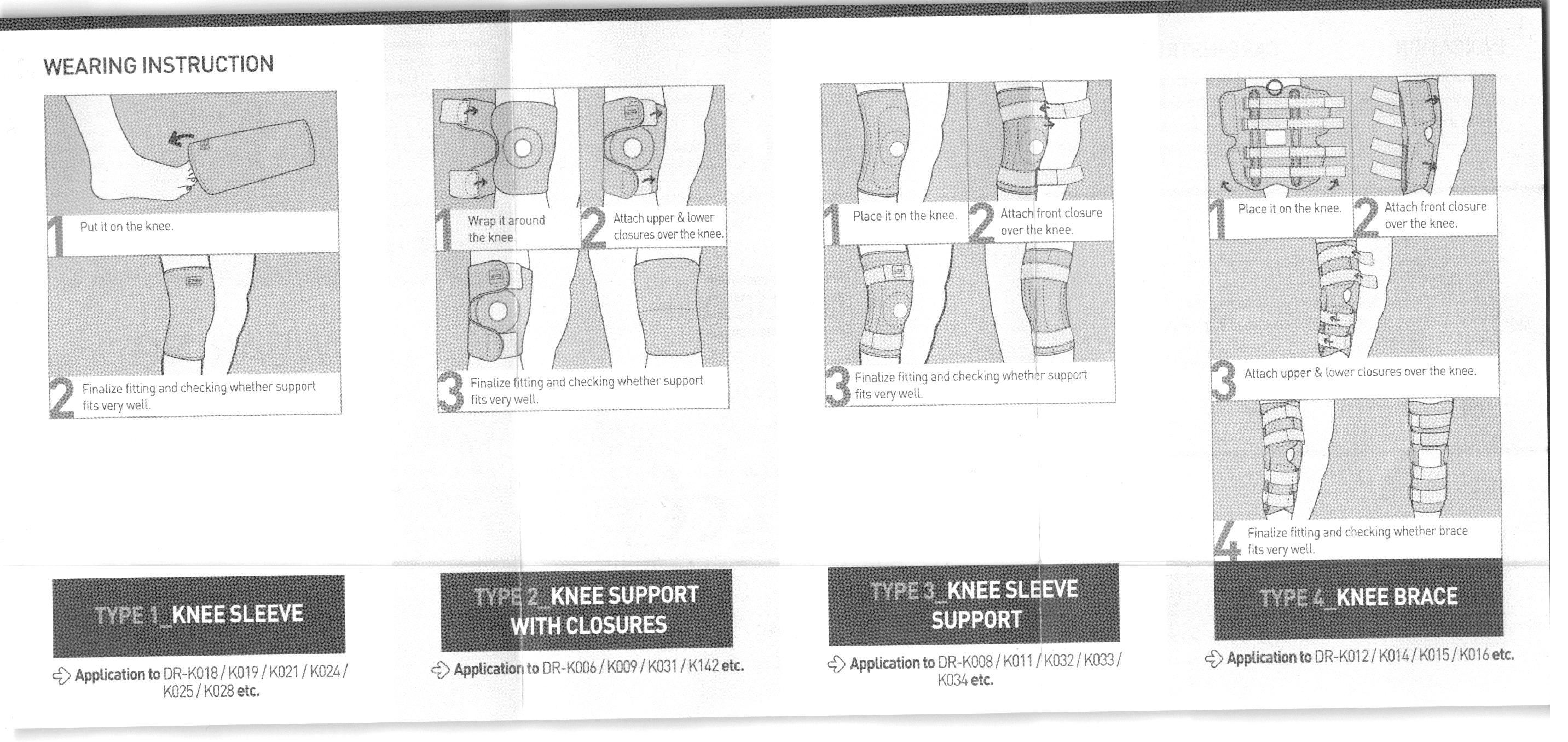 WEARING INSTRUCTION

1 Put it on the knee.

2 Finalize fitting and checking whether support fits very well.

TYPE 1_KNEE SLEEVE

Application to DR-K018 / K019 / K021 / K024 / K025 / K028 etc.

1 Wrap it around the knee

2 Attach upper & lower closures over the knee.

3 Finalize fitting and checking whether support fits very well.

TYPE 2_KNEE SUPPORT WITH CLOSURES

Application to DR-K006 / K009 / K031 / K142 etc.

1 Place it on the knee.

2 Attach front closure over the knee.

3 Finalize fitting and checking whether support fits very well.

TYPE 3_KNEE SLEEVE SUPPORT

Application to DR-K008 / K011 / K032 / K033 / K034 etc.

1 Place it on the knee.

2 Attach front closure over the knee.

3 Attach upper & lower closures over the knee.

4 Finalize fitting and checking whether brace fits very well.

TYPE 4_KNEE BRACE

Application to DR-K012 / K014 / K015 / K016 etc.