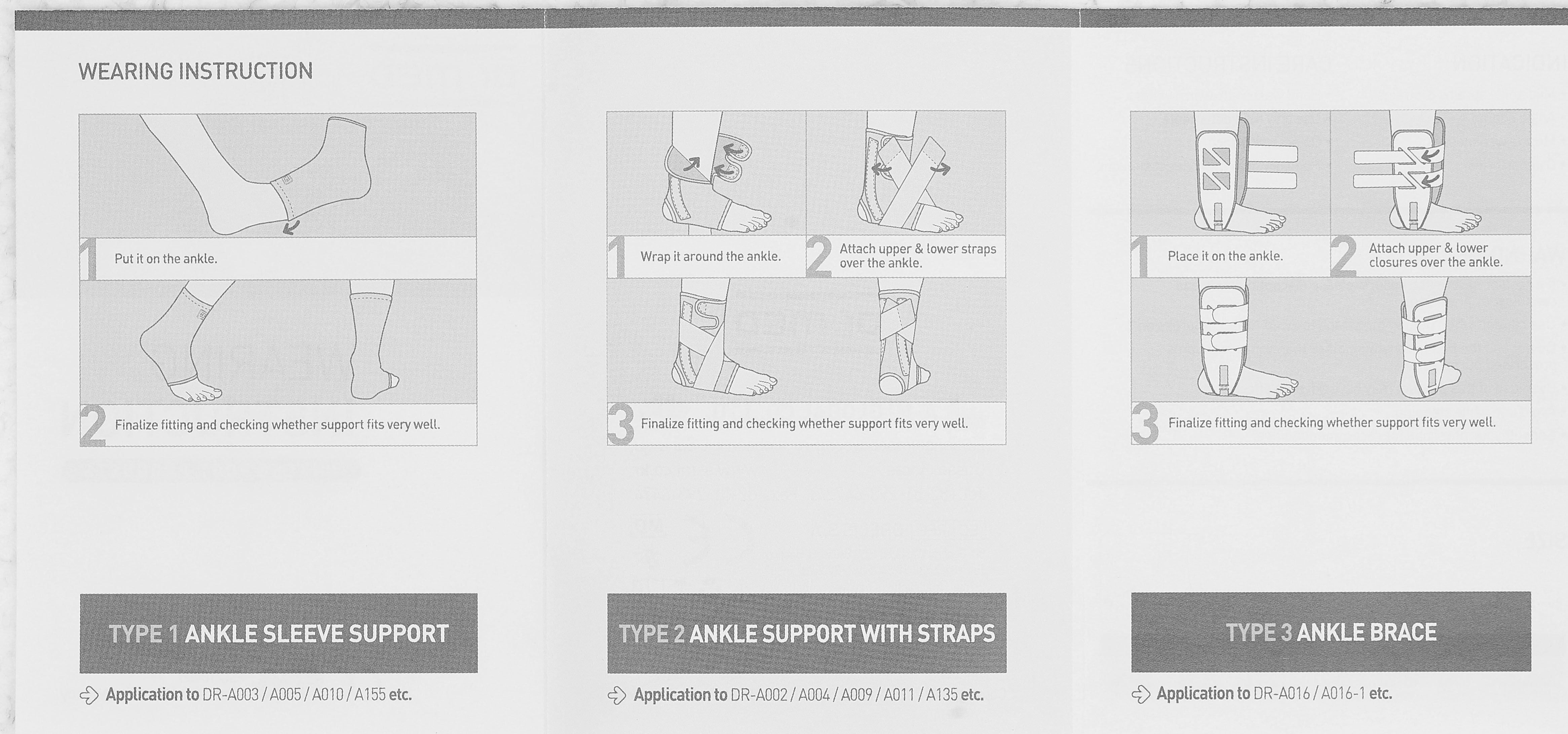 WEARING INSTRUCTION

1 Put it on the ankle.

2 Finalize fitting and checking whether support fits very well.

TYPE 1 ANKLE SLEEVE SUPPORT

Application to DR-A003 / A005 / A010 / A155 etc.

1 Wrap it around the ankle.

2 Attach upper & lower straps over the ankle.

3 Finalize fitting and checking whether support fits very well.

TYPE 2 ANKLE SUPPORT WITH STRAPS

Application to DR-A002 / A004 / A009 / A011 / A135 etc.

1 Place it on the ankle.

2 Attach upper & lower closures over the ankle.

3 Finalize fitting and checking whether support fits very well.

TYPE 3 ANKLE BRACE

Application to DR-A016 / A016-1 etc.