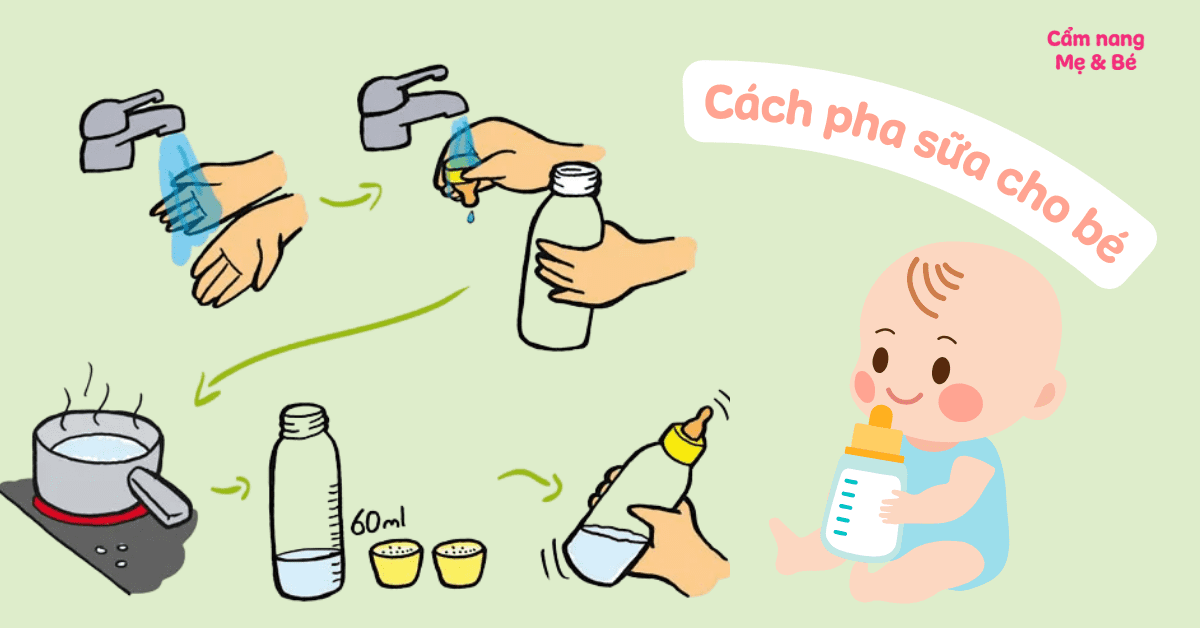 Cẩm nang
Mẹ & Bé

Cách pha sữa cho bé

60ml