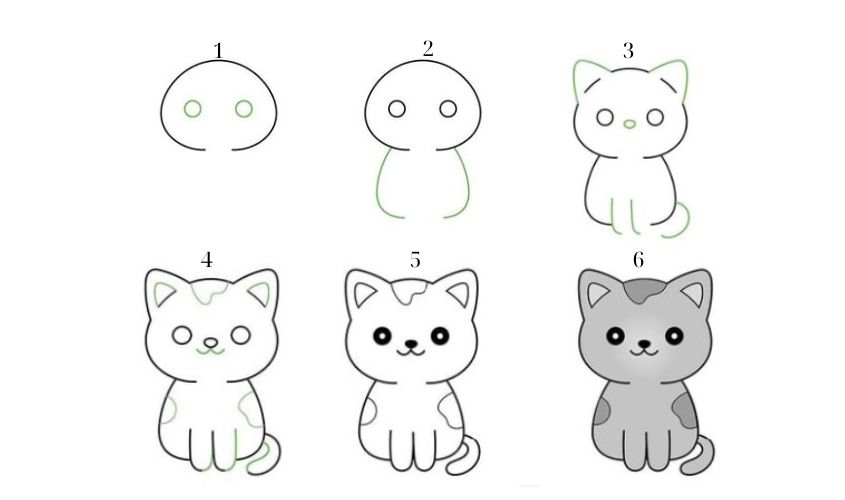 1

2

3

4

5

6