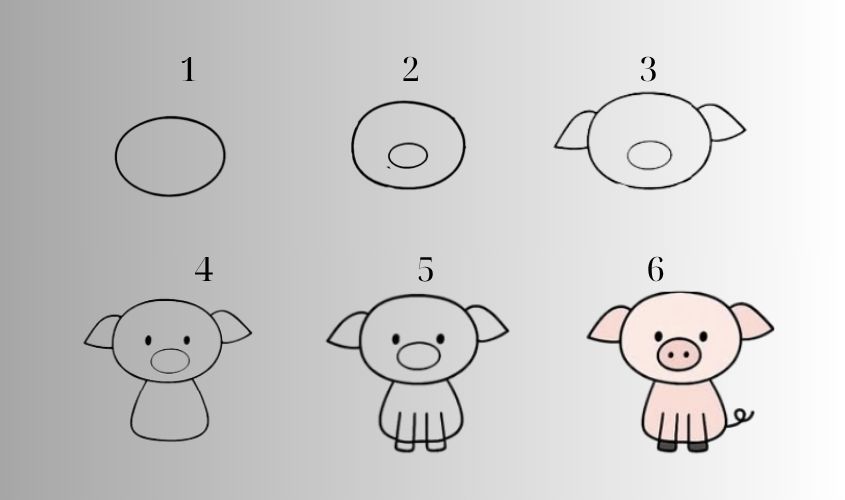 1

2

3

4

5

6