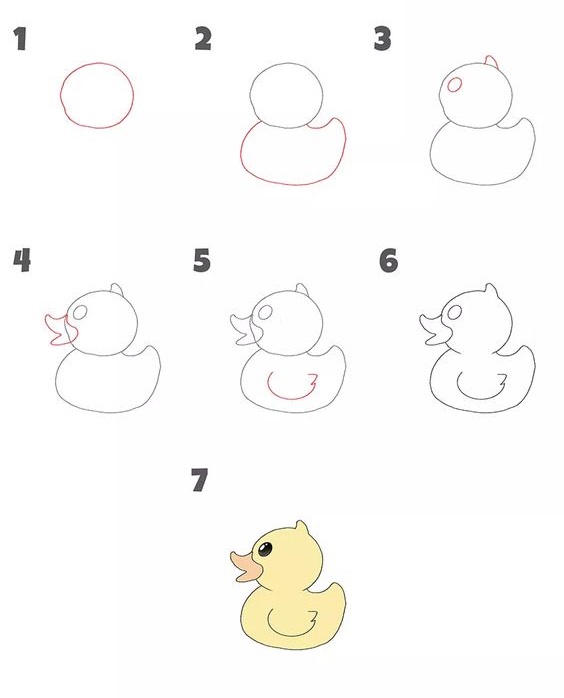 1

2

3

4

5

6

7