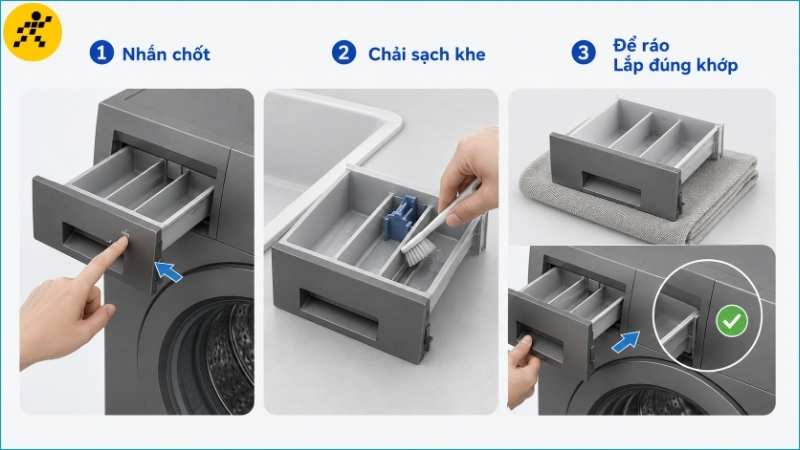 1 Nhấn chốt

2 Chải sạch khe

3 Để ráo
Lắp đúng khớp