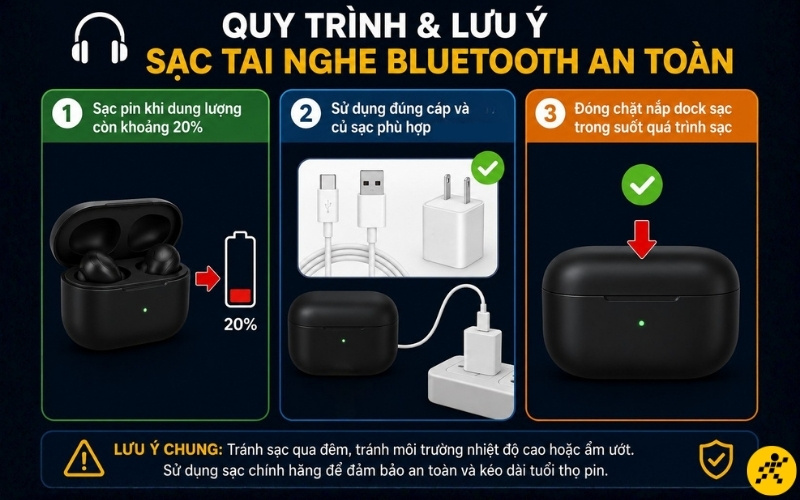 QUY TRÌNH & LƯU Ý
SẠC TAI NGHE BLUETOOTH AN TOÀN

1 Sạc pin khi dung lượng còn khoảng 20%

20%

2 Sử dụng đúng cáp và củ sạc phù hợp

3 Đóng chặt nắp dock sạc trong suốt quá trình sạc

LƯU Ý CHUNG: Tránh sạc qua đêm, tránh môi trường nhiệt độ cao hoặc ẩm ướt. Sử dụng sạc chính hãng để đảm bảo an toàn và kéo dài tuổi thọ pin.