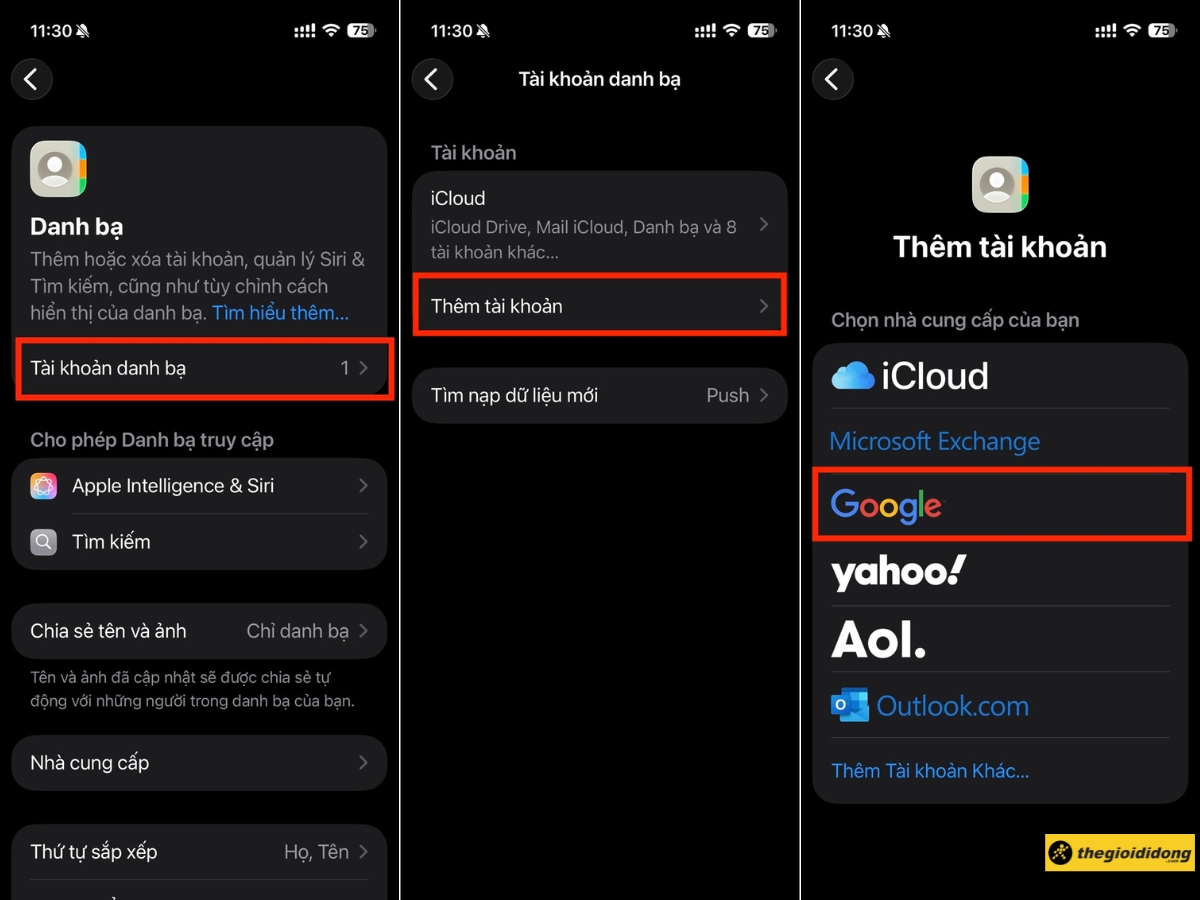 11:30 75

Danh bạ

Thêm hoặc xóa tài khoản, quản lý Siri & Tìm kiếm, cũng như tùy chỉnh cách hiển thị của danh bạ. Tìm hiểu thêm...

Tài khoản danh bạ 1

Cho phép Danh bạ truy cập

Apple Intelligence & Siri

Tìm kiếm

Chia sẻ tên và ảnh Chỉ danh bạ

Tên và ảnh đã cập nhật sẽ được chia sẻ tự động với những người trong danh bạ của bạn.

Nhà cung cấp

Thứ tự sắp xếp Họ, Tên

11:30 75

Tài khoản danh bạ

Tài khoản

iCloud
iCloud Drive, Mail iCloud, Danh bạ và 8 tài khoản khác...

Thêm tài khoản

Tìm nạp dữ liệu mới Push

11:30 75

Thêm tài khoản

Chọn nhà cung cấp của bạn

iCloud

Microsoft Exchange

Google

yahoo!

Aol.

Outlook.com

Thêm Tài khoản Khác...

thegioididong .com