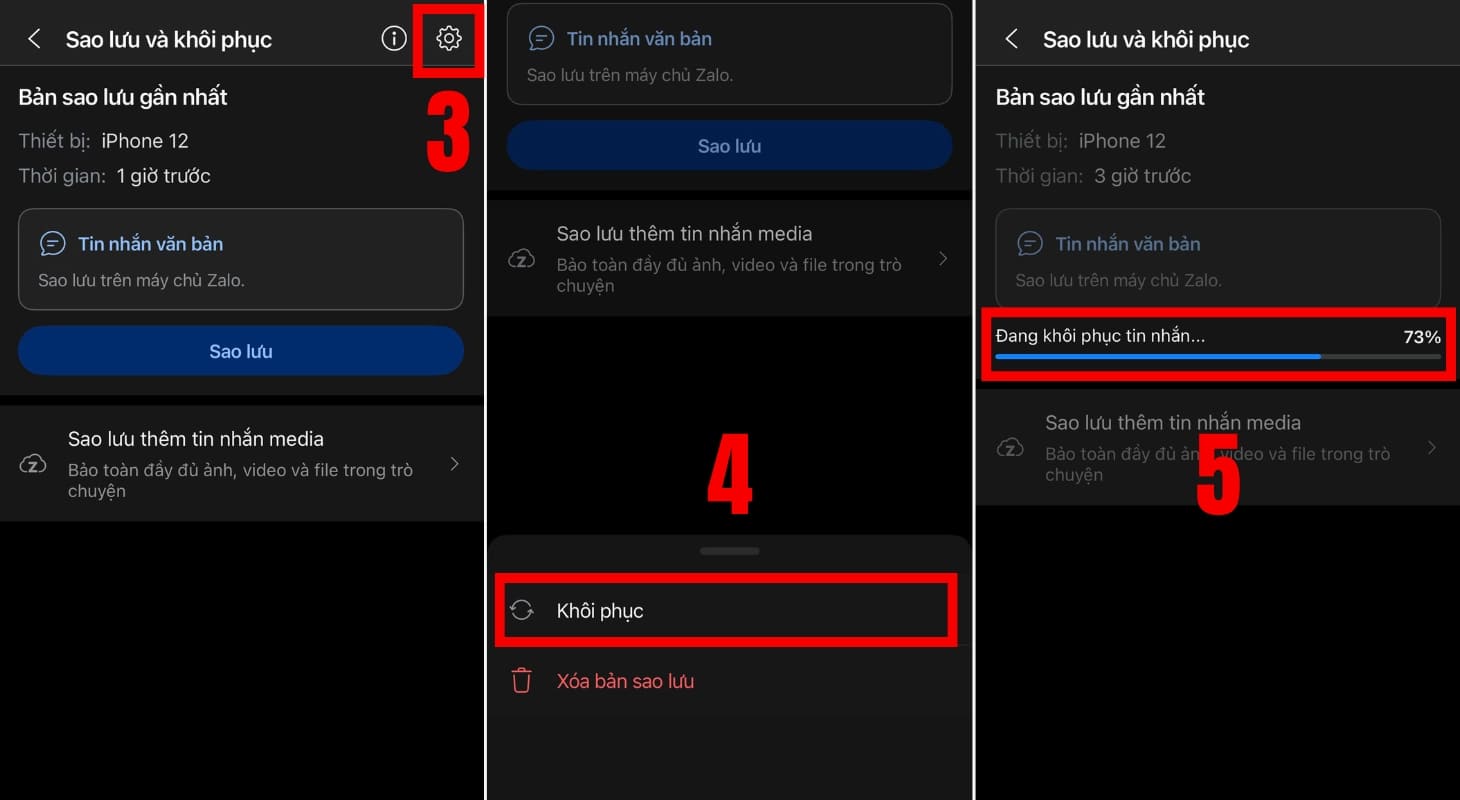 Sao lưu và khôi phục

3

Bản sao lưu gần nhất

Thiết bị: iPhone 12

Thời gian: 1 giờ trước

Tin nhắn văn bản

Sao lưu trên máy chủ Zalo.

Sao lưu

Sao lưu thêm tin nhắn media

Bảo toàn đầy đủ ảnh, video và file trong trò chuyện

Tin nhắn văn bản

Sao lưu trên máy chủ Zalo.

Sao lưu

Sao lưu thêm tin nhắn media

Bảo toàn đầy đủ ảnh, video và file trong trò chuyện

4

Khôi phục

Xóa bản sao lưu

Sao lưu và khôi phục

Bản sao lưu gần nhất

Thiết bị: iPhone 12

Thời gian: 3 giờ trước

Tin nhắn văn bản

Sao lưu trên máy chủ Zalo.

Đang khôi phục tin nhắn...

73%

Sao lưu thêm tin nhắn media

Bảo toàn đầy đủ ảnh, video và file trong trò chuyện

5