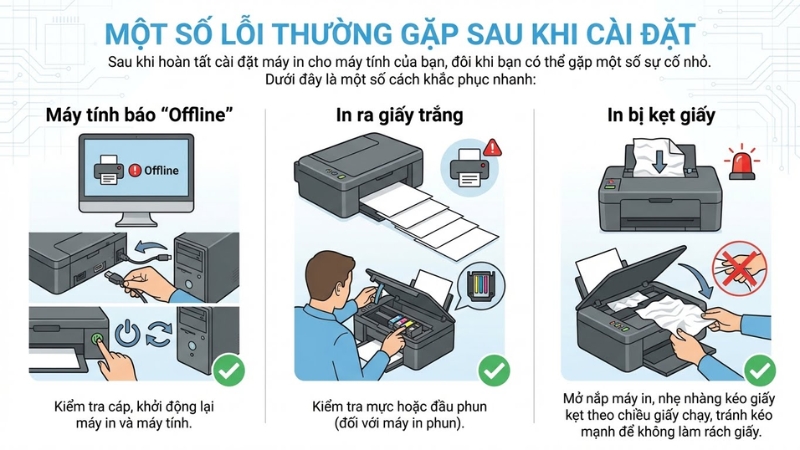 MỘT SỐ LỖI THƯỜNG GẶP SAU KHI CÀI ĐẶT

Sau khi hoàn tất cài đặt máy in cho máy tính của bạn, đôi khi bạn có thể gặp một số sự cố nhỏ. Dưới đây là một số cách khắc phục nhanh:

Máy tính báo "Offline"

Offline

Kiểm tra cáp, khởi động lại máy in và máy tính.

In ra giấy trắng

Kiểm tra mực hoặc đầu phun (đối với máy in phun).

In bị kẹt giấy

Mở nắp máy in, nhẹ nhàng kéo giấy kẹt theo chiều giấy chạy, tránh kéo mạnh để không làm rách giấy.