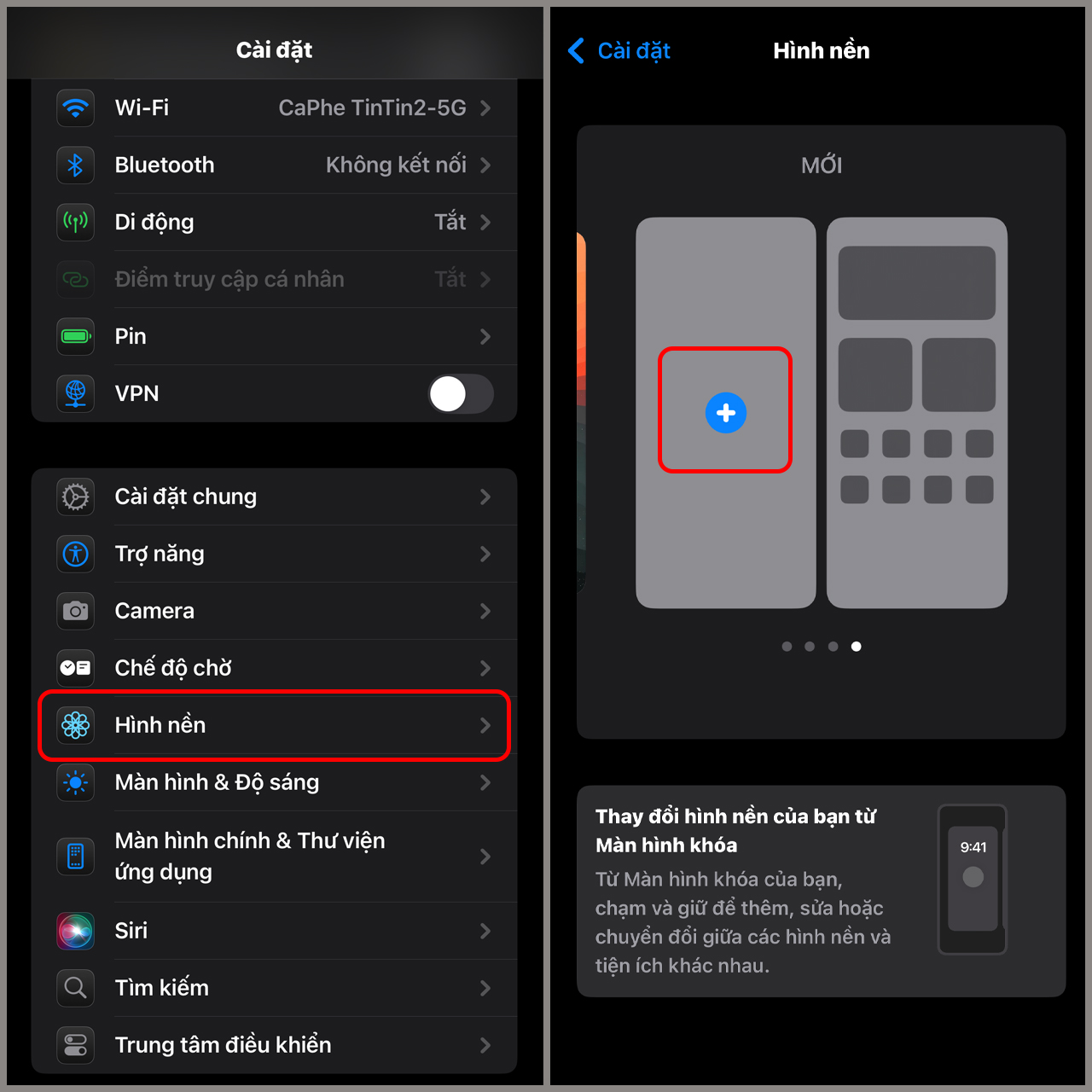 Cài đặt

Wi-Fi CaPhe TinTin2-5G

Bluetooth Không kết nối

Di động Tắt

Điểm truy cập cá nhân Tắt

Pin

VPN

Cài đặt chung

Trợ năng

Camera

Chế độ chờ

Hình nền

Màn hình & Độ sáng

Màn hình chính & Thư viện ứng dụng

Siri

Tìm kiếm

Trung tâm điều khiển

Cài đặt

Hình nền

MỚI

Thay đổi hình nền của bạn từ Màn hình khóa

Từ Màn hình khóa của bạn, chạm và giữ để thêm, sửa hoặc chuyển đổi giữa các hình nền và tiện ích khác nhau.

9:41