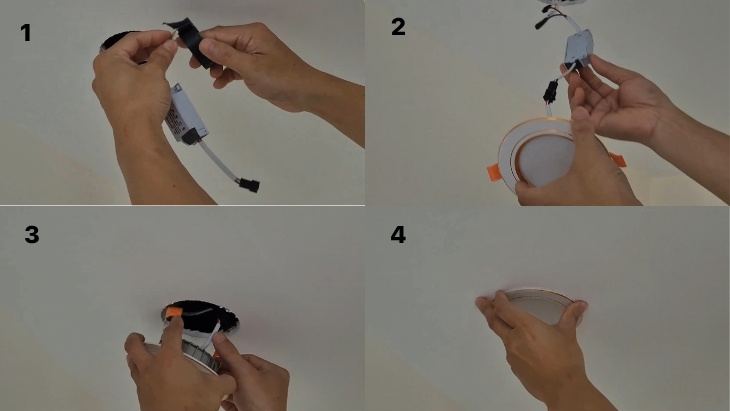 1

2

3

4