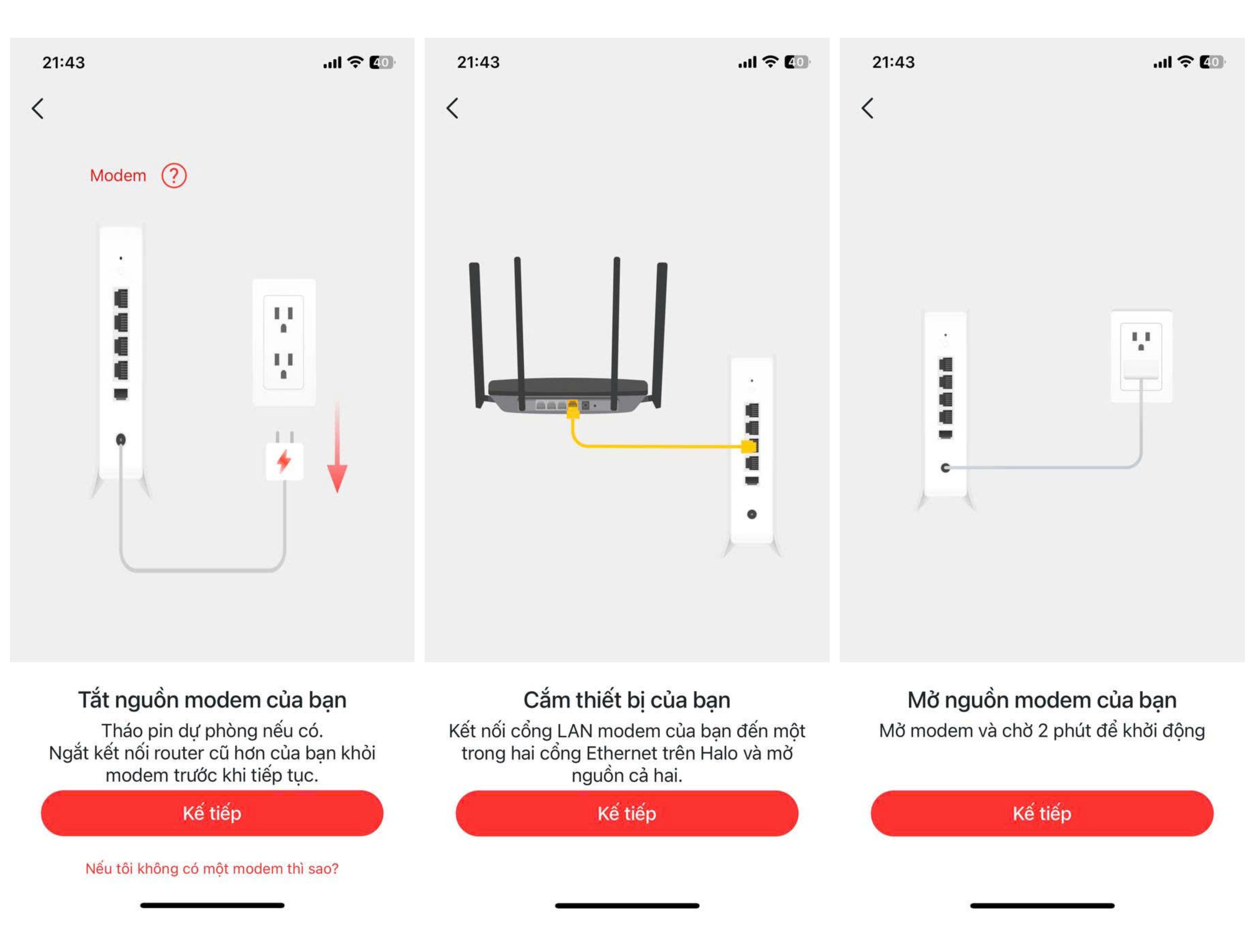 21:43

40

Modem ?

Tắt nguồn modem của bạn

Tháo pin dự phòng nếu có.
Ngắt kết nối router cũ hơn của bạn khỏi modem trước khi tiếp tục.

Kế tiếp

Nếu tôi không có một modem thì sao?

21:43

40

Cắm thiết bị của bạn

Kết nối cổng LAN modem của bạn đến một trong hai cổng Ethernet trên Halo và mở nguồn cả hai.

Kế tiếp

21:43

40

Mở nguồn modem của bạn

Mở modem và chờ 2 phút để khởi động

Kế tiếp