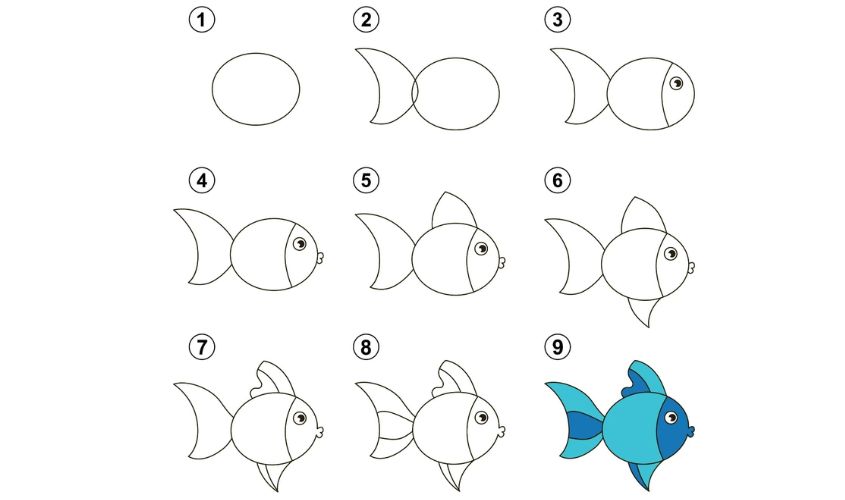 1
2
3
4
5
6
7
8
9