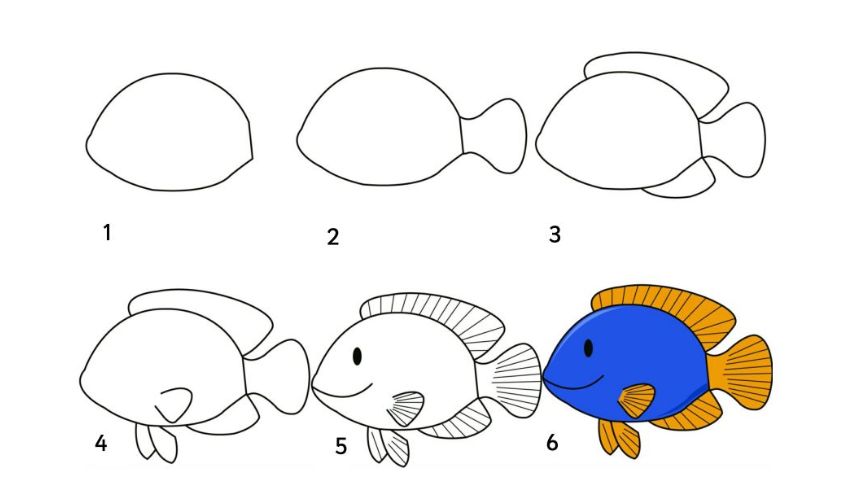 1

2

3

4

5

6