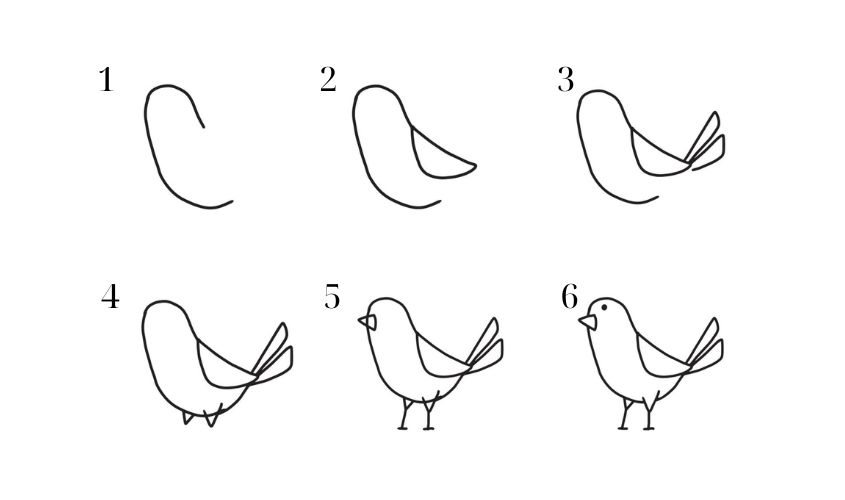 1 2 3

4 5 6