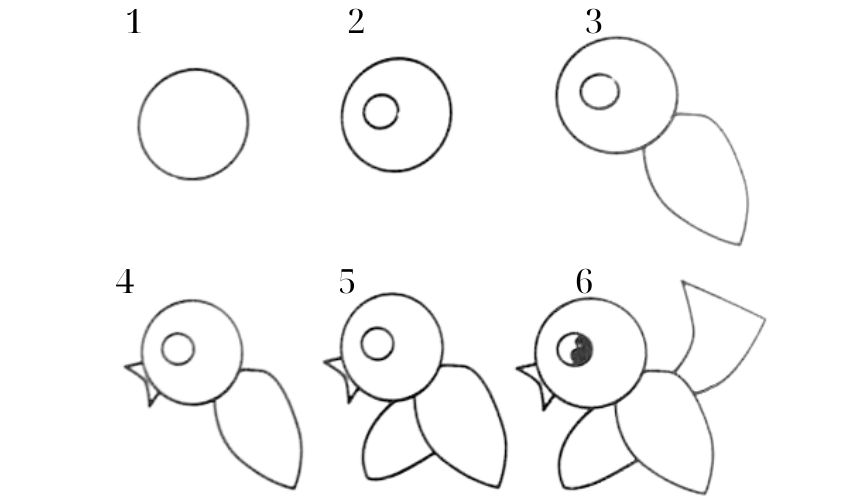 1

2

3

4

5

6