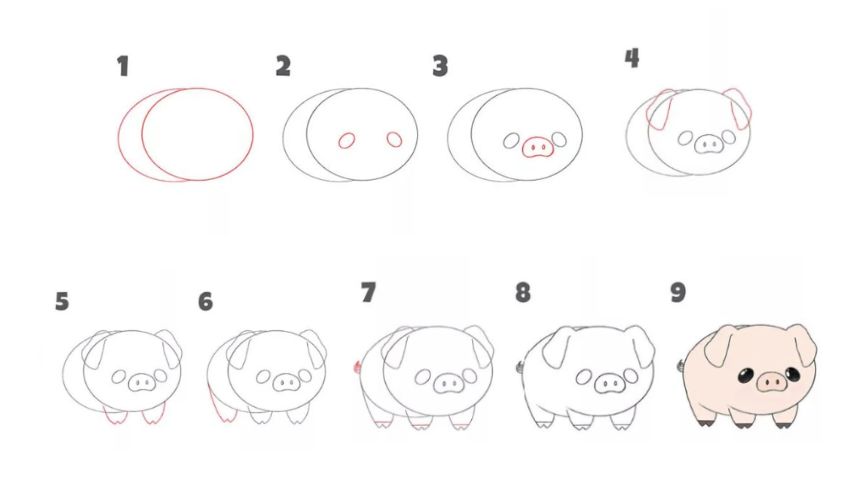 1

2

3

4

5

6

7

8

9