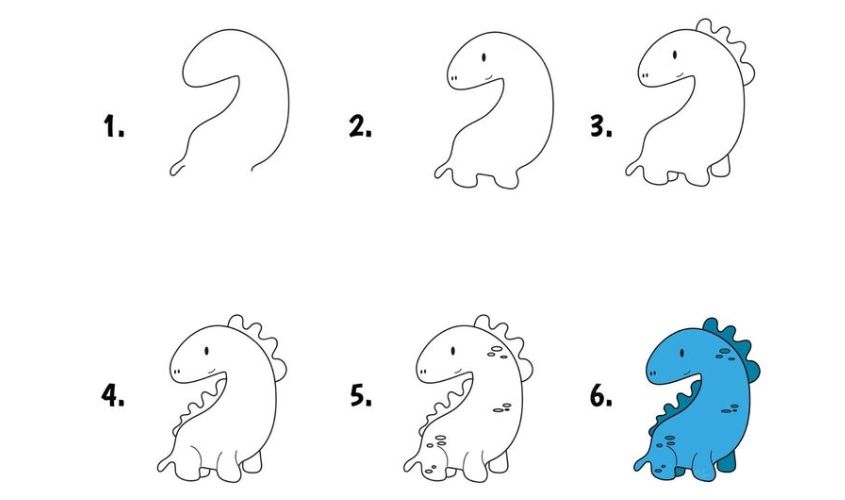 1.

2.

3.

4.

5.

6.