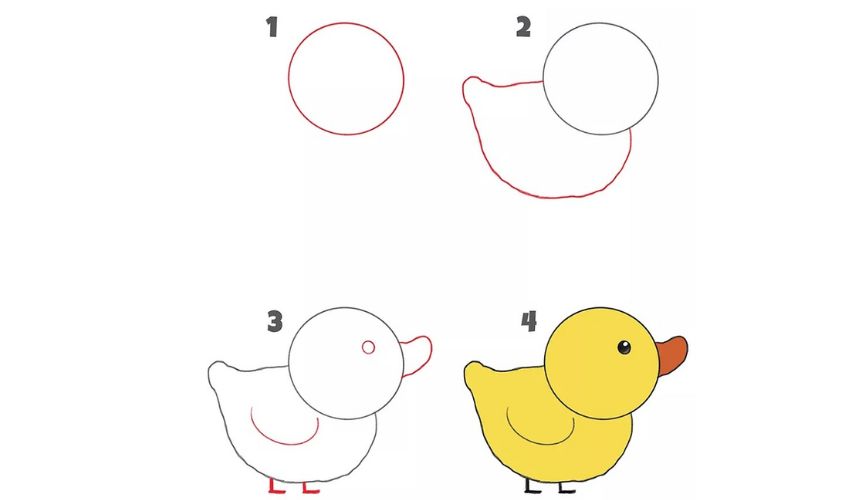 1

2

3

4