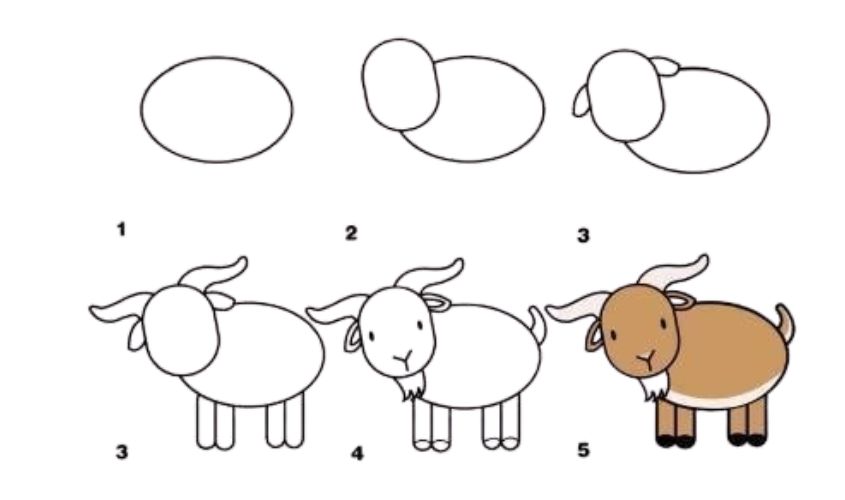 1

2

3

3

4

5