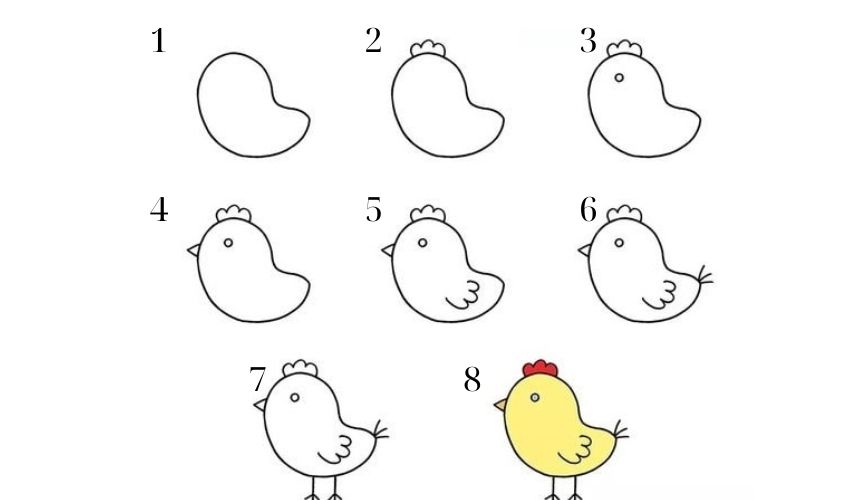 1
2
3
4
5
6
7
8