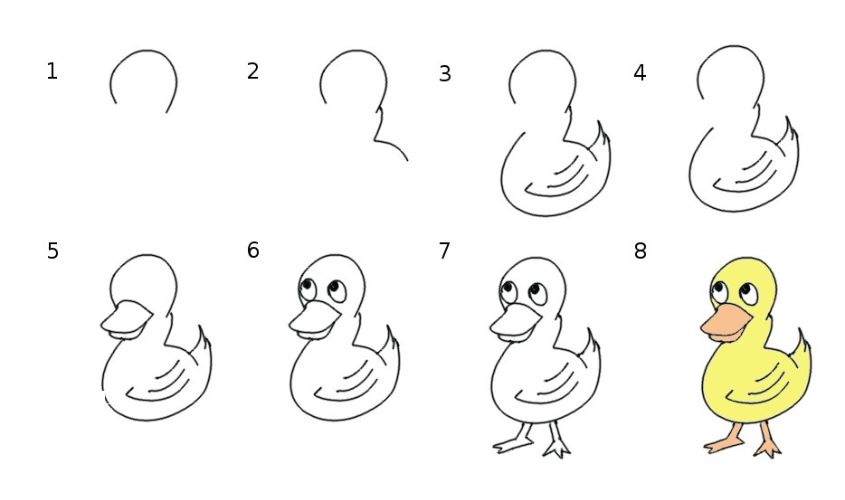 1
2
3
4
5
6
7
8