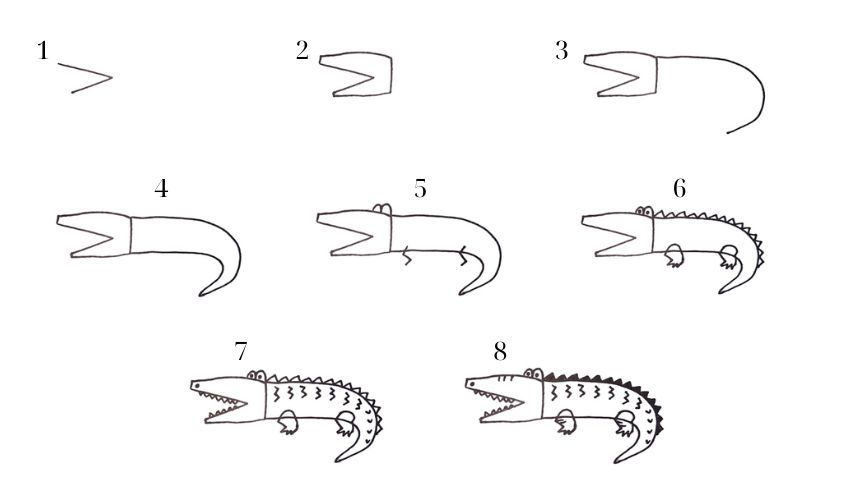 1

2

3

4

5

6

7

8