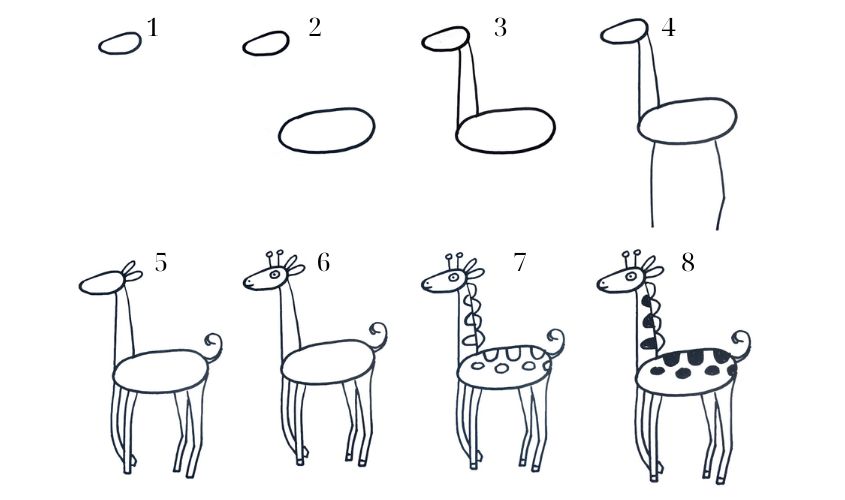 1 2 3 4

5 6 7 8