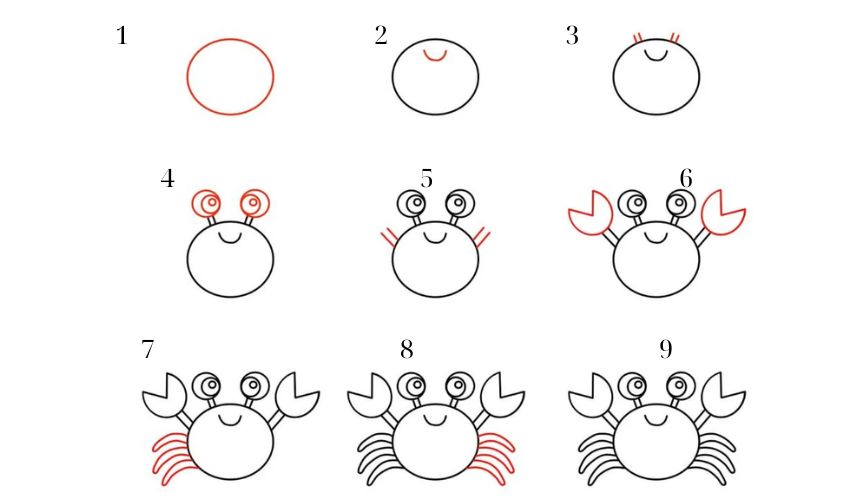 1
2
3
4
5
6
7
8
9