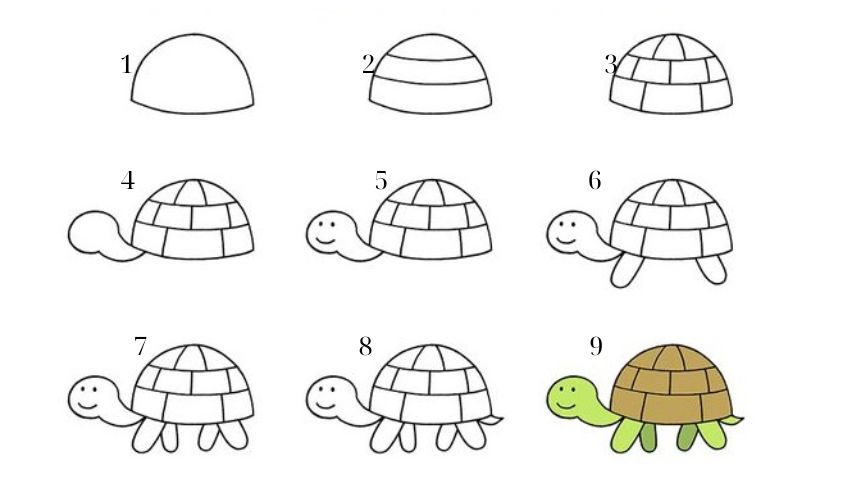 1

2

3

4

5

6

7

8

9