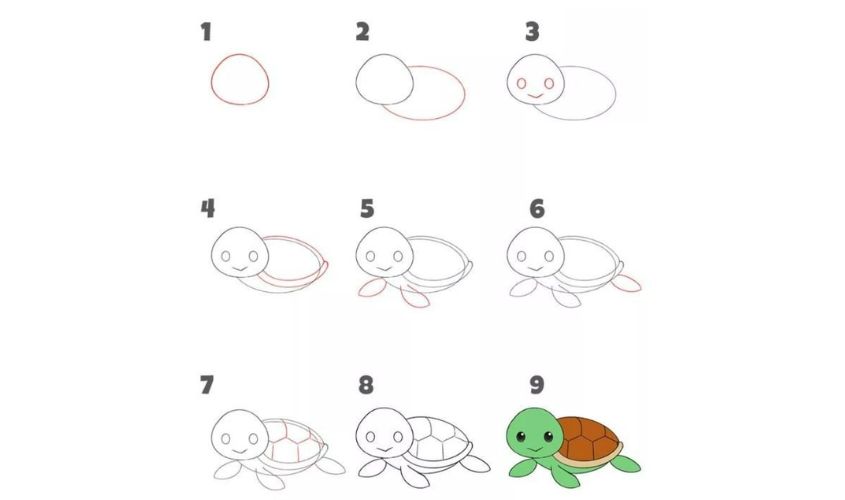 1

2

3

4

5

6

7

8

9