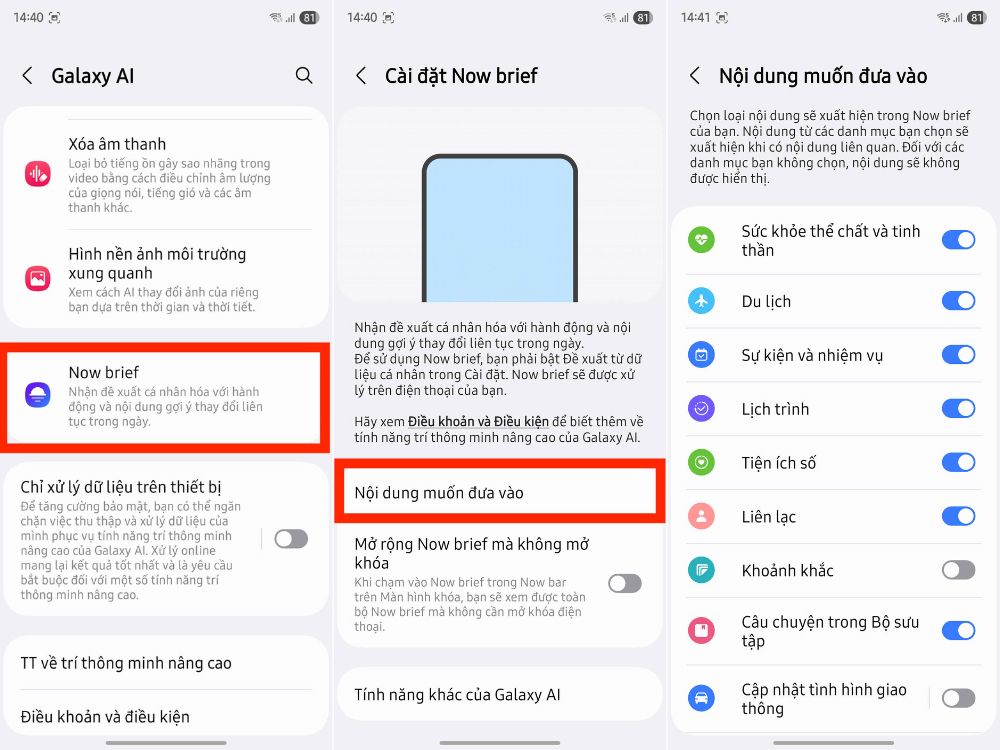 14:40 81

Galaxy AI

Xóa âm thanh
Loại bỏ tiếng ồn gây sao nhãng trong video bằng cách điều chỉnh âm lượng của giọng nói, tiếng gió và các âm thanh khác.

Hình nền ảnh môi trường xung quanh
Xem cách AI thay đổi ảnh của riêng bạn dựa trên thời gian và thời tiết.

Now brief
Nhận đề xuất cá nhân hóa với hành động và nội dung gợi ý thay đổi liên tục trong ngày.

Chỉ xử lý dữ liệu trên thiết bị
Để tăng cường bảo mật, bạn có thể ngăn chặn việc thu thập và xử lý dữ liệu của mình phục vụ tính năng trí thông minh nâng cao của Galaxy AI. Xử lý online mang lại kết quả tốt nhất và là yêu cầu bắt buộc đối với một số tính năng trí thông minh nâng cao.

TT về trí thông minh nâng cao

Điều khoản và điều kiện

14:40 81

Cài đặt Now brief

Nhận đề xuất cá nhân hóa với hành động và nội dung gợi ý thay đổi liên tục trong ngày.
Để sử dụng Now brief, bạn phải bật Đề xuất từ dữ liệu cá nhân trong Cài đặt. Now brief sẽ được xử lý trên điện thoại của bạn.

Hãy xem Điều khoản và Điều kiện để biết thêm về tính năng trí thông minh nâng cao của Galaxy AI.

Nội dung muốn đưa vào

Mở rộng Now brief mà không mở khóa
Khi chạm vào Now brief trong Now bar trên Màn hình khóa, bạn sẽ xem được toàn bộ Now brief mà không cần mở khóa điện thoại.

Tính năng khác của Galaxy AI

14:41 81

Nội dung muốn đưa vào

Chọn loại nội dung sẽ xuất hiện trong Now brief của bạn. Nội dung từ các danh mục bạn chọn sẽ xuất hiện khi có nội dung liên quan. Đối với các danh mục bạn không chọn, nội dung sẽ không được hiển thị.

Sức khỏe thể chất và tinh thần

Du lịch

Sự kiện và nhiệm vụ

Lịch trình

Tiện ích số

Liên lạc

Khoảnh khắc

Câu chuyện trong Bộ sưu tập

Cập nhật tình hình giao thông