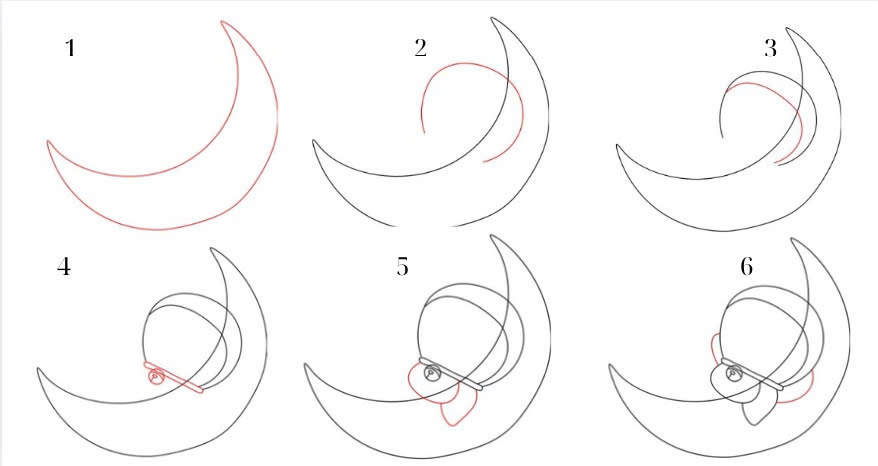 1

2

3

4

5

6