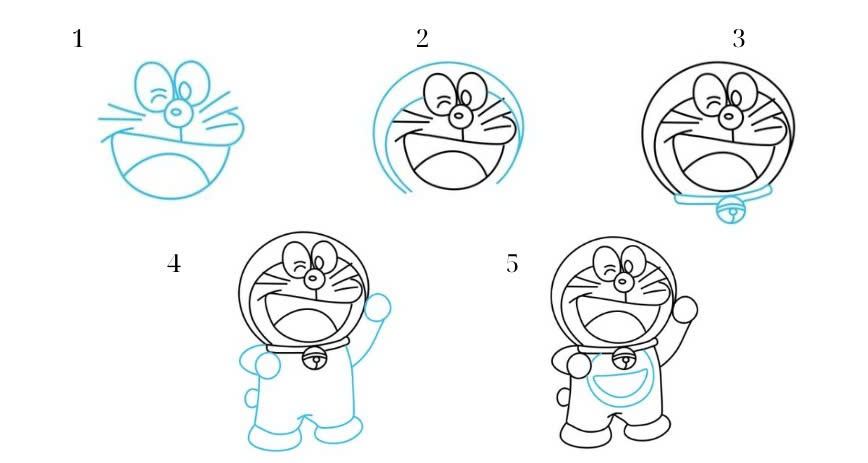 1

2

3

4

5