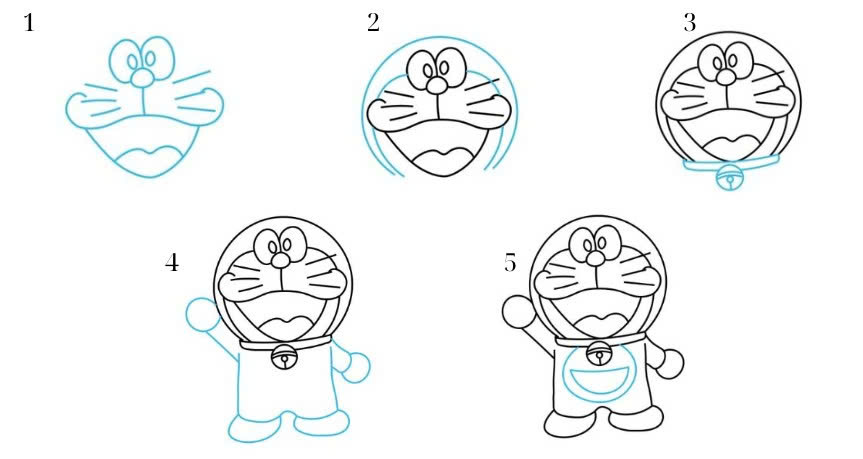 1
2
3
4
5