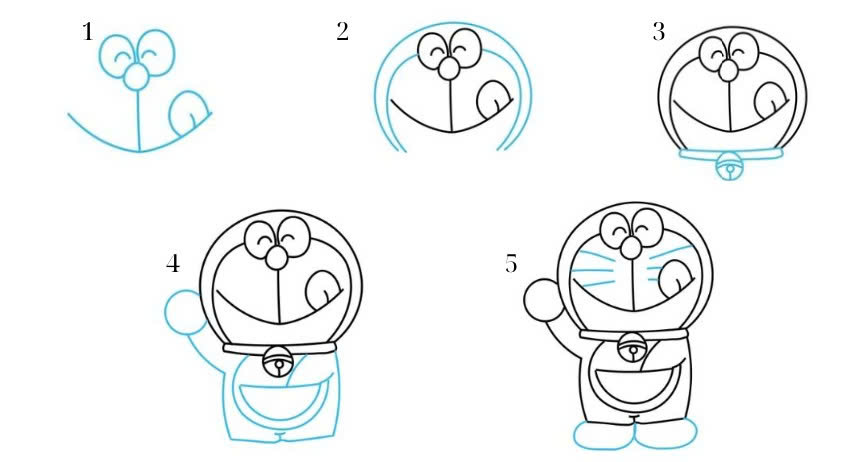 1
2
3
4
5