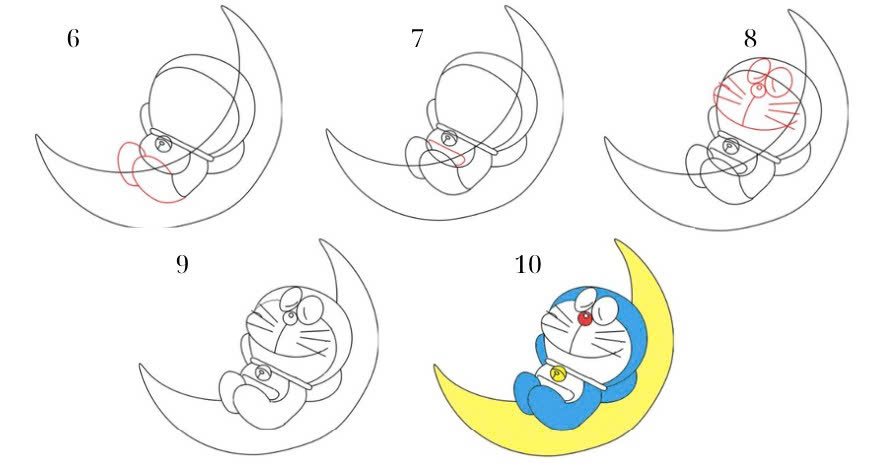 6

7

8

9

10