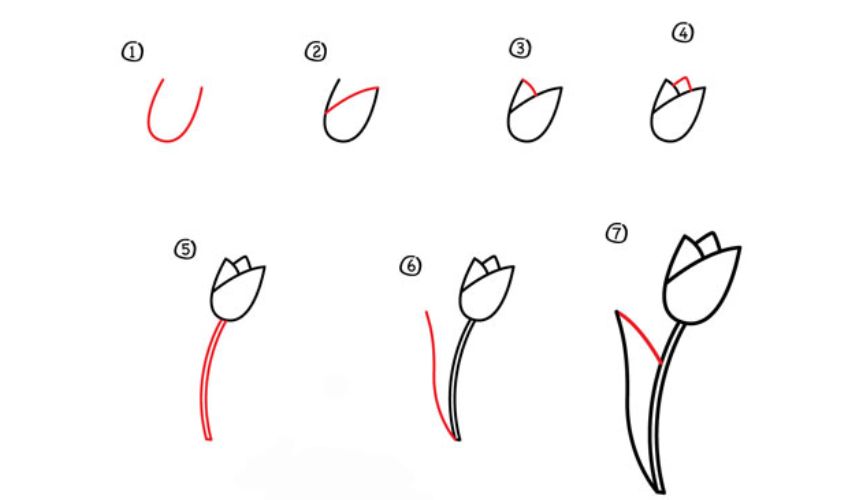 ①
②
③
④
⑤
⑥
⑦