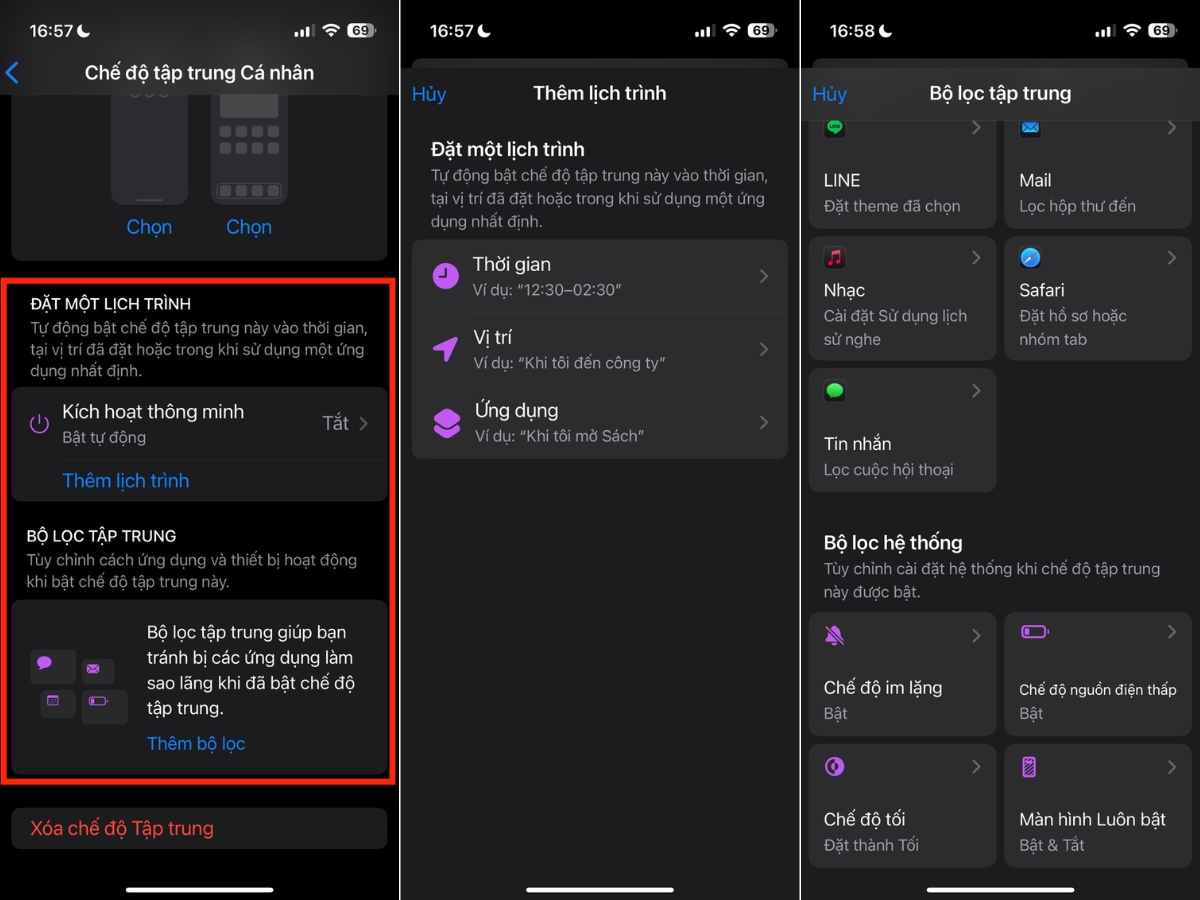 16:57 69

Chế độ tập trung Cá nhân

Chọn Chọn

ĐẶT MỘT LỊCH TRÌNH
Tự động bật chế độ tập trung này vào thời gian, tại vị trí đã đặt hoặc trong khi sử dụng một ứng dụng nhất định.

Kích hoạt thông minh
Bật tự động
Tắt

Thêm lịch trình

BỘ LỌC TẬP TRUNG
Tùy chỉnh cách ứng dụng và thiết bị hoạt động khi bật chế độ tập trung này.

Bộ lọc tập trung giúp bạn tránh bị các ứng dụng làm sao lãng khi đã bật chế độ tập trung.

Thêm bộ lọc

Xóa chế độ Tập trung

16:57 69

Hủy Thêm lịch trình

Đặt một lịch trình
Tự động bật chế độ tập trung này vào thời gian, tại vị trí đã đặt hoặc trong khi sử dụng một ứng dụng nhất định.

Thời gian
Ví dụ: "12:30–02:30"

Vị trí
Ví dụ: "Khi tôi đến công ty"

Ứng dụng
Ví dụ: "Khi tôi mở Sách"

16:58 69

Hủy Bộ lọc tập trung

LINE
Đặt theme đã chọn

Mail
Lọc hộp thư đến

Nhạc
Cài đặt Sử dụng lịch sử nghe

Safari
Đặt hồ sơ hoặc nhóm tab

Tin nhắn
Lọc cuộc hội thoại

Bộ lọc hệ thống
Tùy chỉnh cài đặt hệ thống khi chế độ tập trung này được bật.

Chế độ im lặng
Bật

Chế độ nguồn điện thấp
Bật

Chế độ tối
Đặt thành Tối

Màn hình Luôn bật
Bật & Tắt