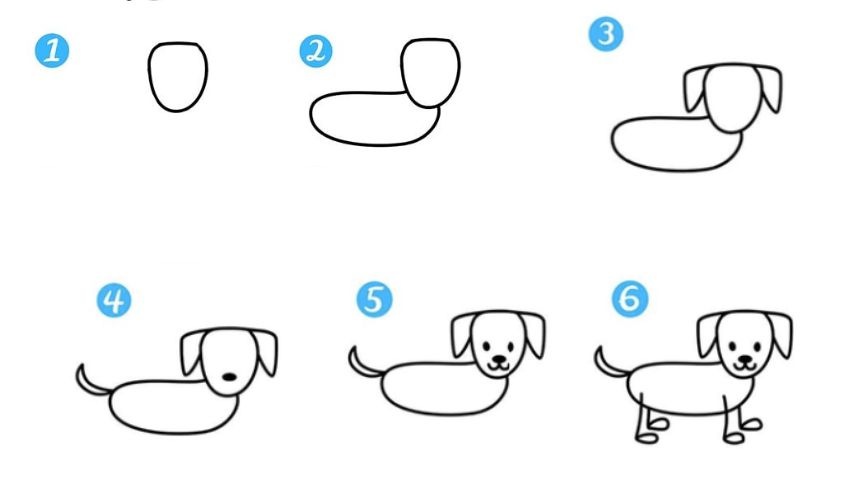 1
2
3
4
5
6