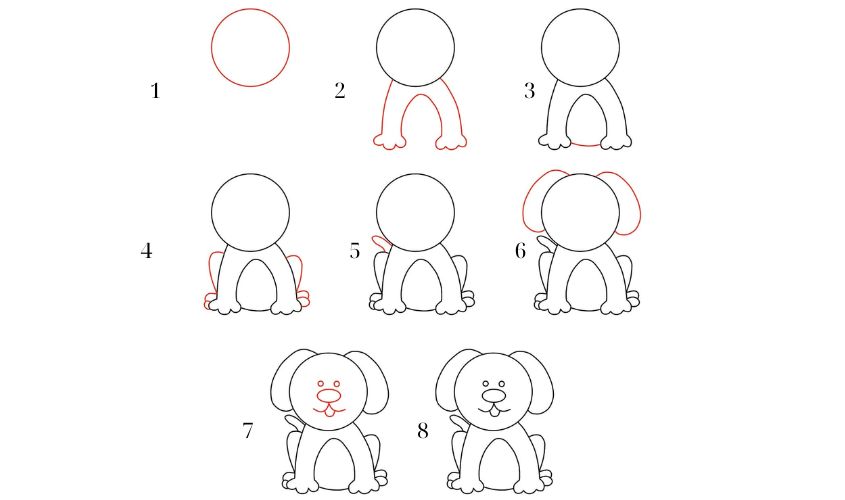 1
2
3
4
5
6
7
8