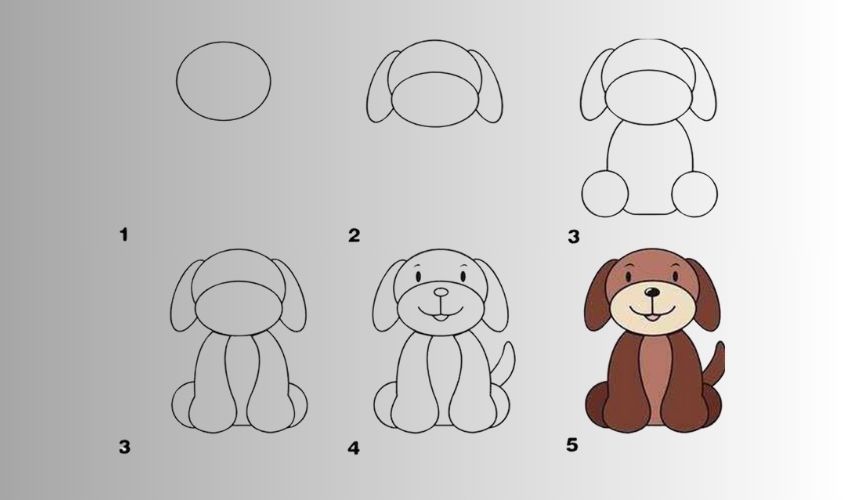 1

2

3

3

4

5