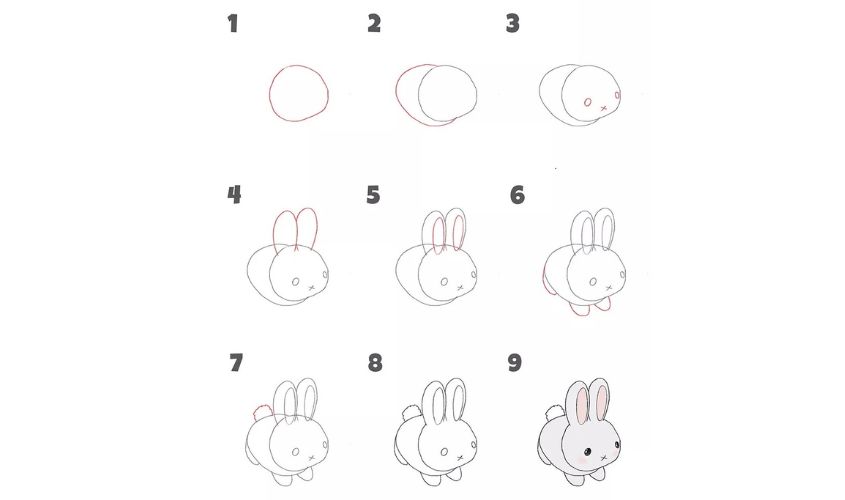 1

2

3

4

5

6

7

8

9