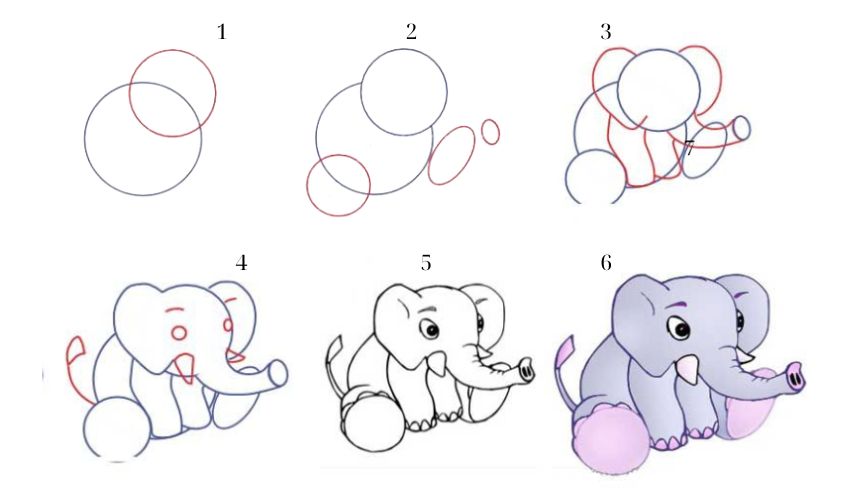 1
2
3
4
5
6