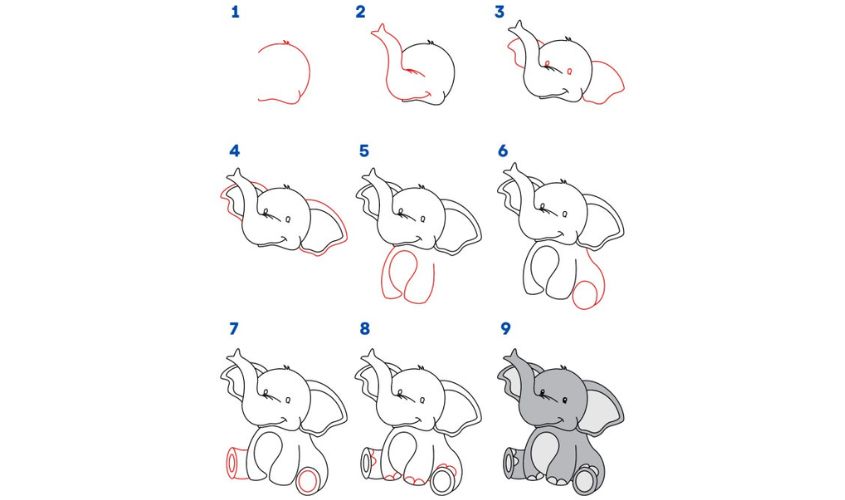 1 2 3

4 5 6

7 8 9