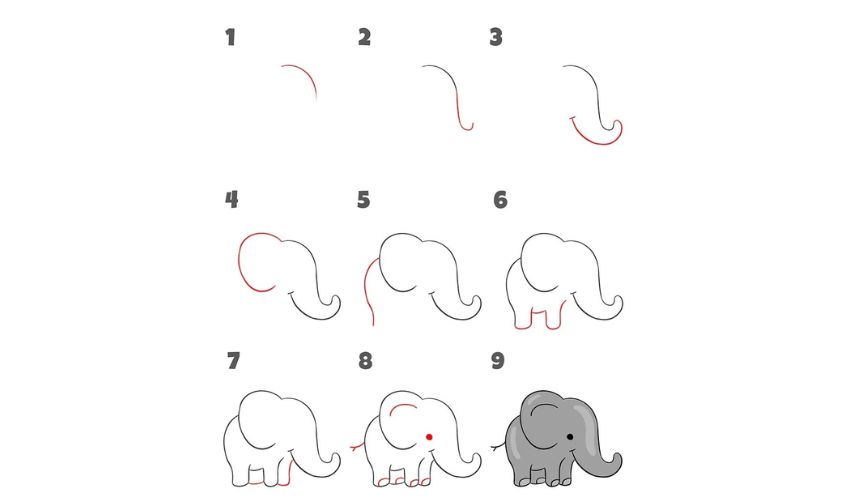 1 2 3

4 5 6

7 8 9