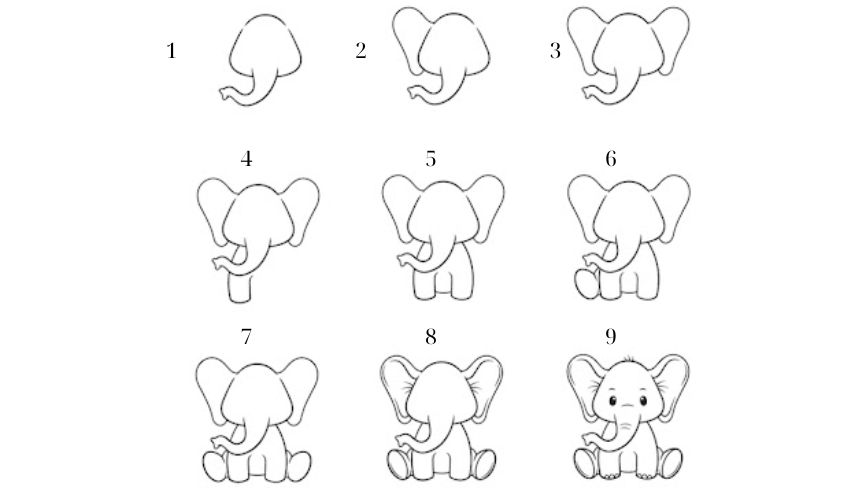 1
2
3
4
5
6
7
8
9