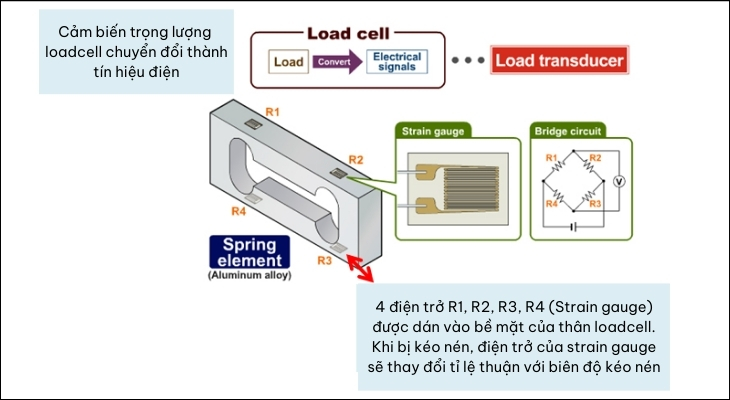 Cảm biến trọng lượng loadcell chuyển đổi thành tín hiệu điện

Load cell

Load

Convert

Electrical signals

Load transducer

R1

R2

R4

R3

Spring element

(Aluminum alloy)

Strain gauge

Bridge circuit

R1

R2

R4

R3

V

4 điện trở R1, R2, R3, R4 (Strain gauge) được dán vào bề mặt của thân loadcell. Khi bị kéo nén, điện trở của strain gauge sẽ thay đổi tỉ lệ thuận với biên độ kéo nén