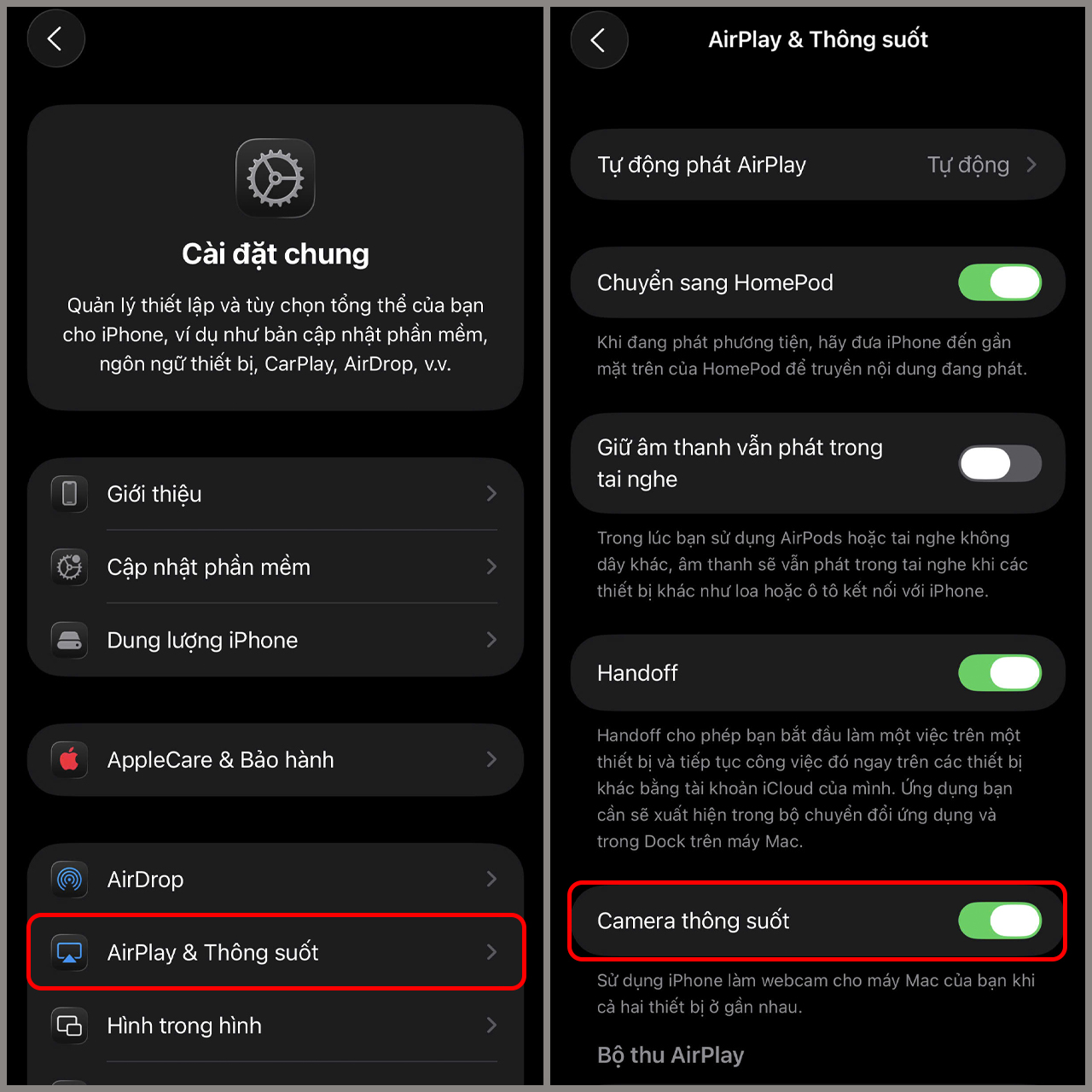 Cài đặt chung

Quản lý thiết lập và tùy chọn tổng thể của bạn cho iPhone, ví dụ như bản cập nhật phần mềm, ngôn ngữ thiết bị, CarPlay, AirDrop, v.v.

Giới thiệu

Cập nhật phần mềm

Dung lượng iPhone

AppleCare & Bảo hành

AirDrop

AirPlay & Thông suốt

Hình trong hình

AirPlay & Thông suốt

Tự động phát AirPlay Tự động

Chuyển sang HomePod

Khi đang phát phương tiện, hãy đưa iPhone đến gần mặt trên của HomePod để truyền nội dung đang phát.

Giữ âm thanh vẫn phát trong tai nghe

Trong lúc bạn sử dụng AirPods hoặc tai nghe không dây khác, âm thanh sẽ vẫn phát trong tai nghe khi các thiết bị khác như loa hoặc ô tô kết nối với iPhone.

Handoff

Handoff cho phép bạn bắt đầu làm một việc trên một thiết bị và tiếp tục công việc đó ngay trên các thiết bị khác bằng tài khoản iCloud của mình. Ứng dụng bạn cần sẽ xuất hiện trong bộ chuyển đổi ứng dụng và trong Dock trên máy Mac.

Camera thông suốt

Sử dụng iPhone làm webcam cho máy Mac của bạn khi cả hai thiết bị ở gần nhau.

Bộ thu AirPlay