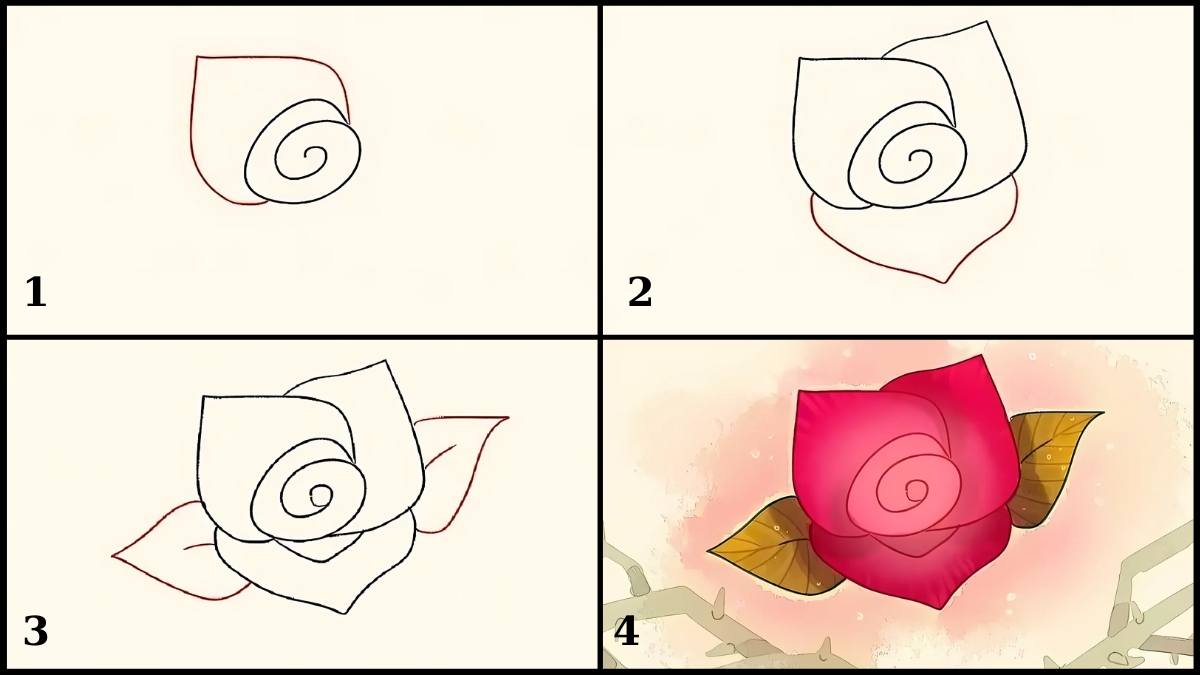 1

2

3

4